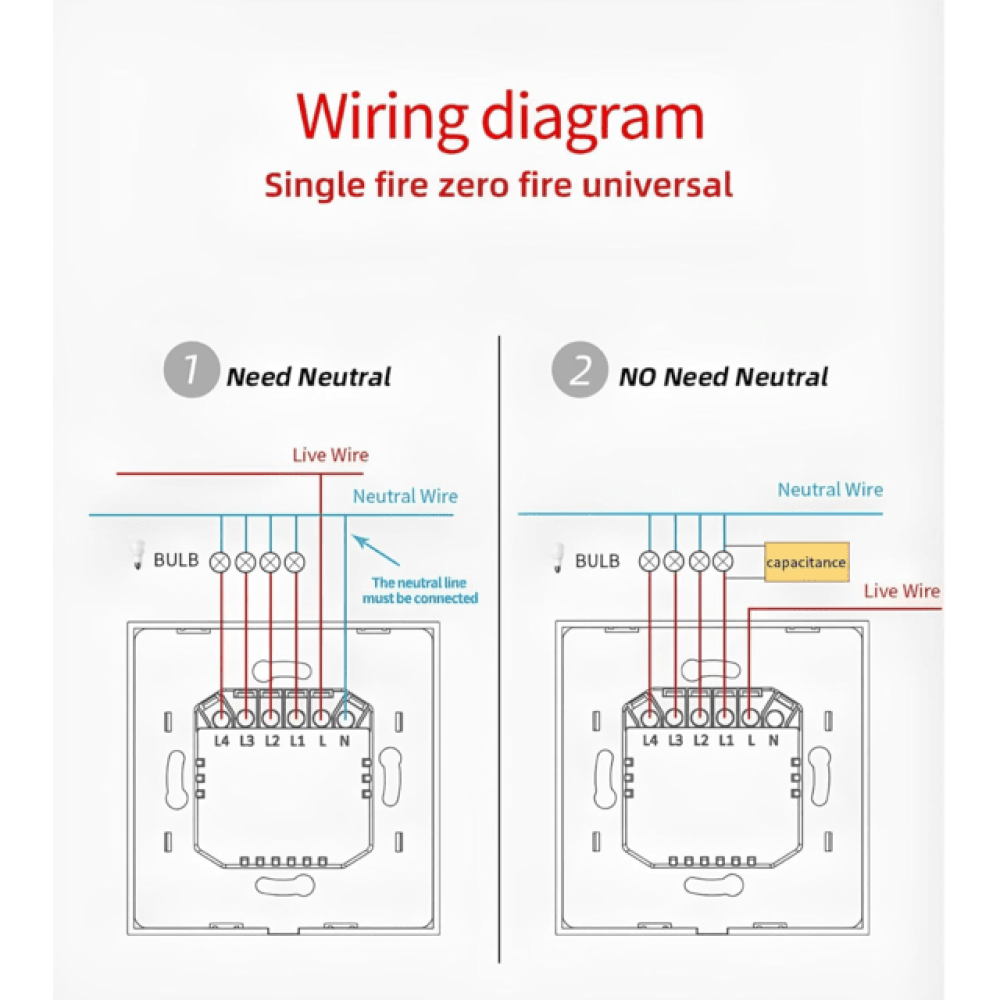 Wiring diagram
Single fire zero fire universal

1 Need Neutral

Live Wire
Neutral Wire
BULB
The neutral line must be connected
L4 L3 L2 L1 L N

2 NO Need Neutral

Neutral Wire
BULB
capacitance
Live Wire
L4 L3 L2 L1 L N